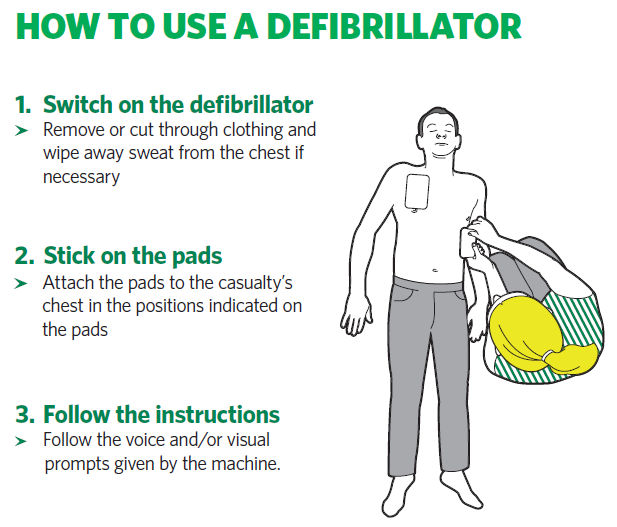 HOW TO USE A DEFIBRILLATOR

1. Switch on the defibrillator
➤ Remove or cut through clothing and wipe away sweat from the chest if necessary

2. Stick on the pads
➤ Attach the pads to the casualty's chest in the positions indicated on the pads

3. Follow the instructions
➤ Follow the voice and/or visual prompts given by the machine.